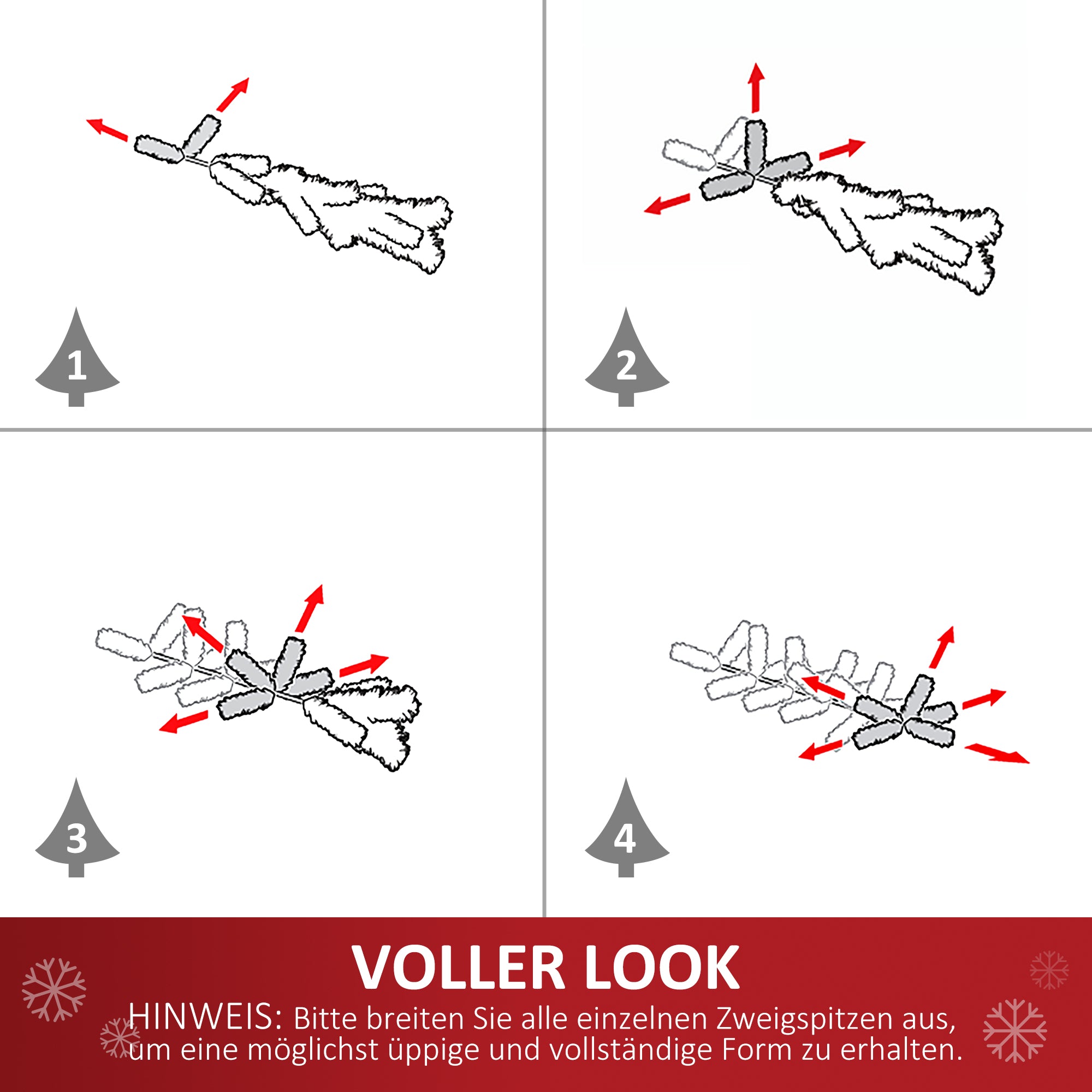 1

2

3

4

VOLLER LOOK

HINWEIS: Bitte breiten Sie alle einzelnen Zweigspitzen aus, um eine möglichst üppige und vollständige Form zu erhalten.