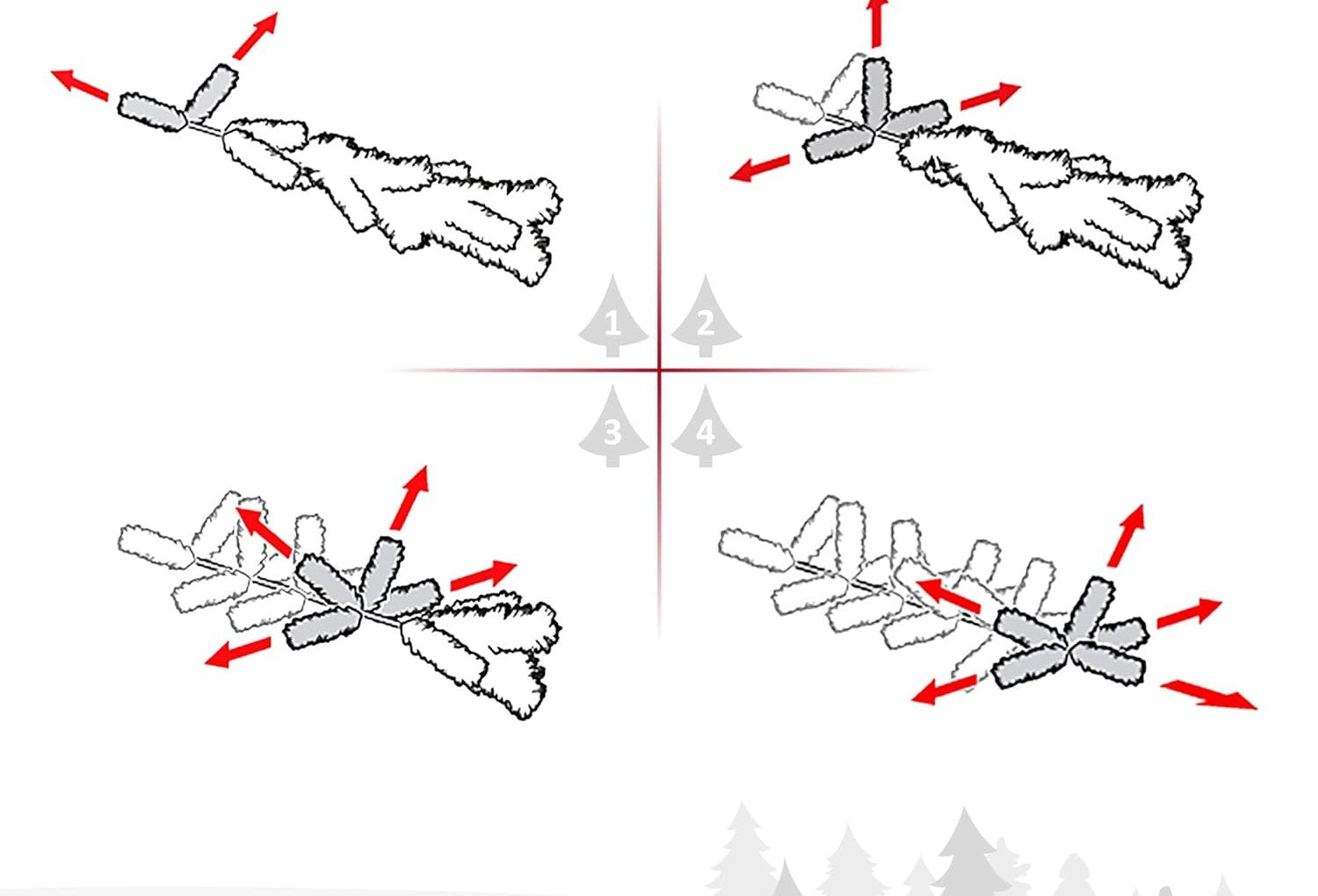 1
2
3
4