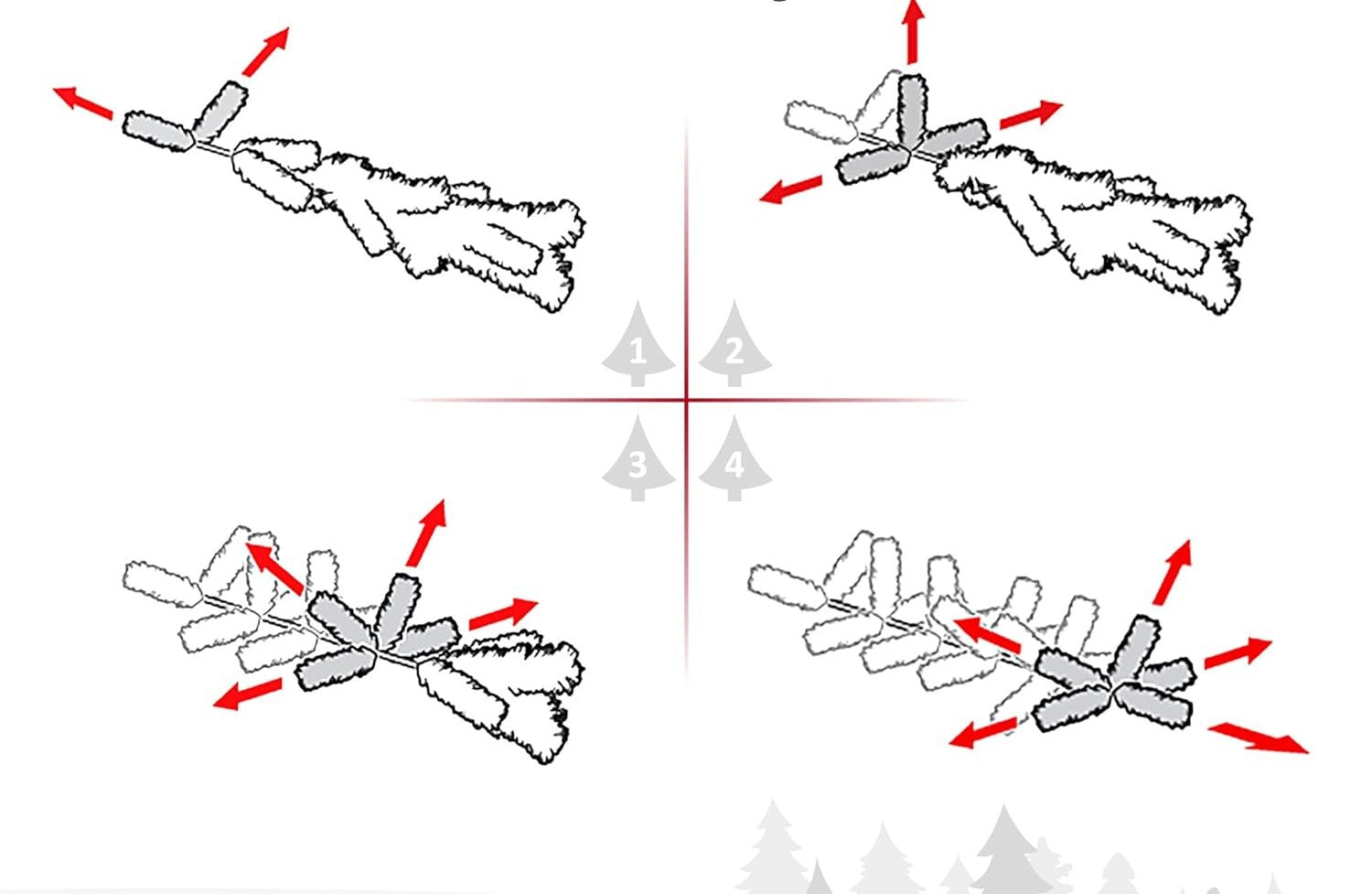 1
2
3
4