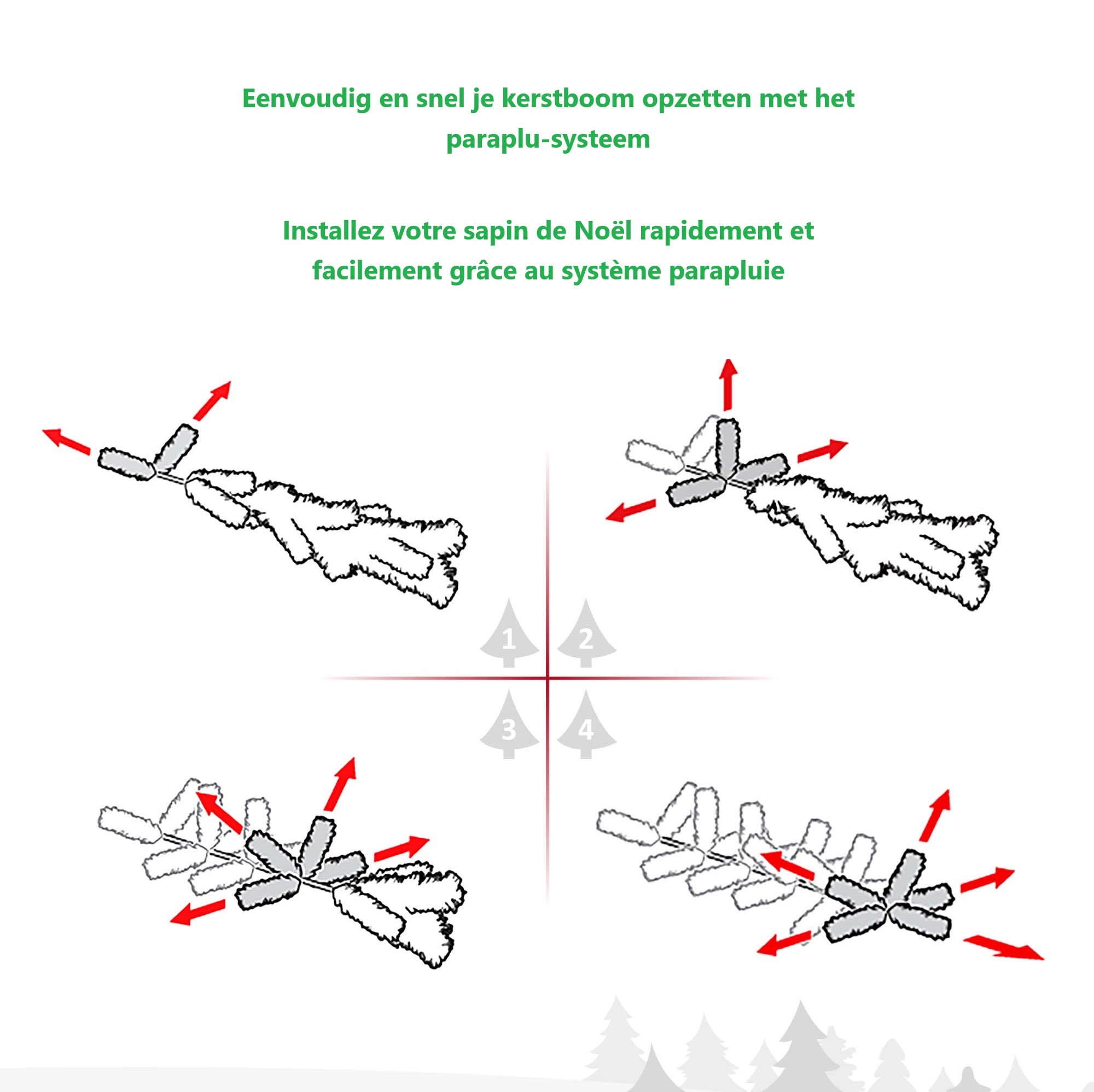 Eenvoudig en snel je kerstboom opzetten met het paraplu-systeem

Installez votre sapin de Noël rapidement et facilement grâce au système parapluie

1
2
3
4