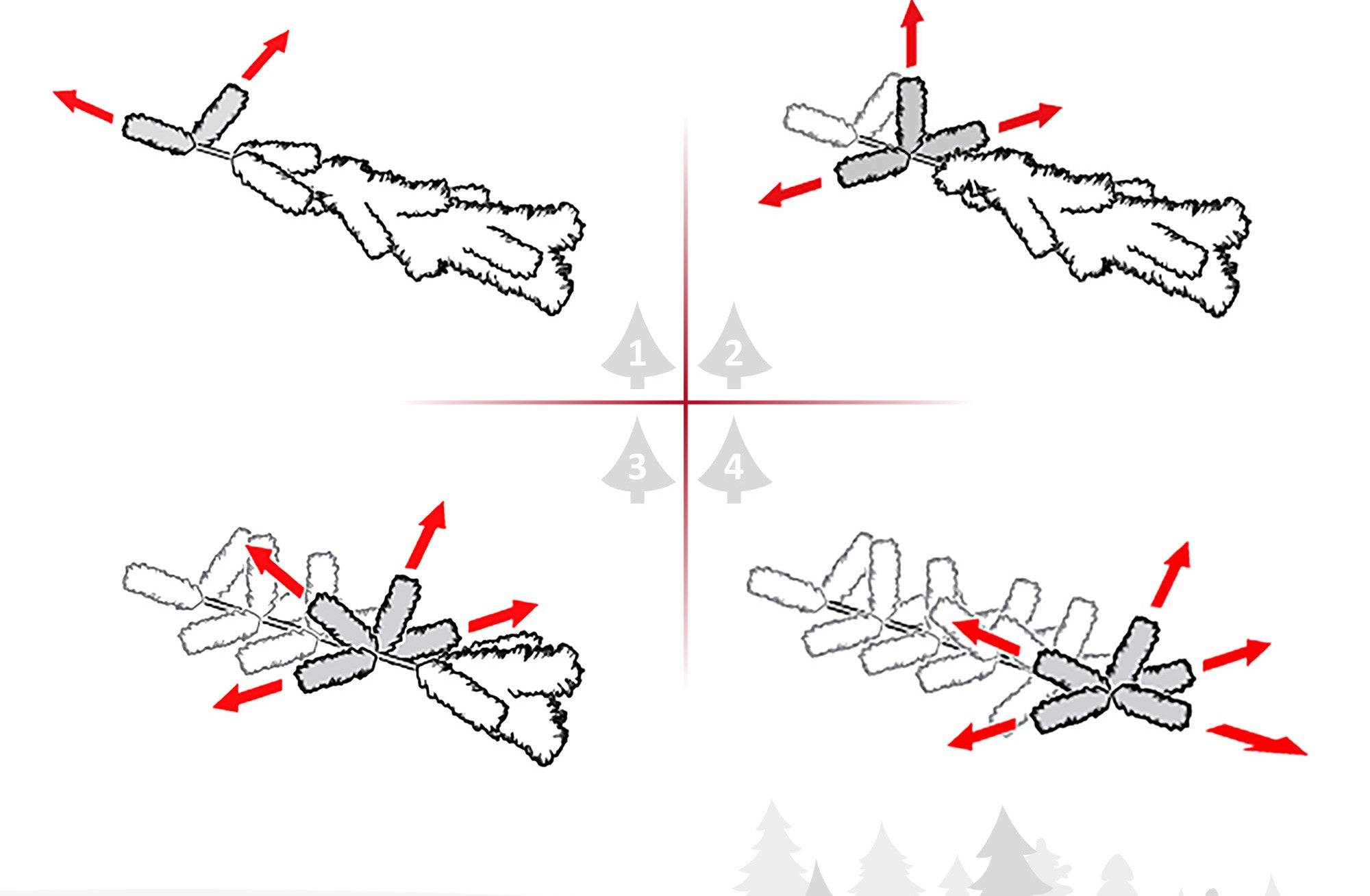 1
2
3
4